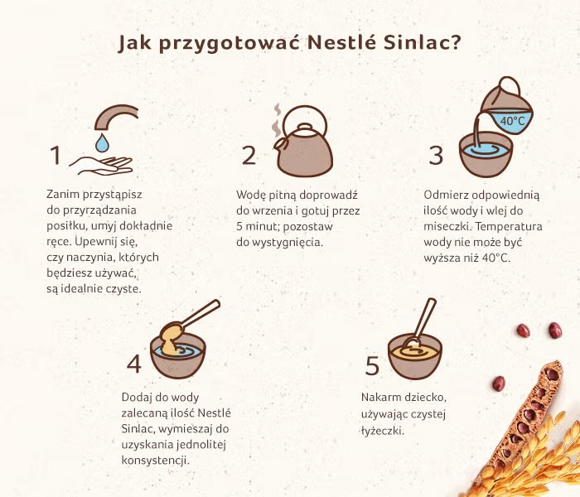 Jak przygotować Nestlé Sinlac?

1

Zanim przystąpisz do przyrządzania posiłku, umyj dokładnie ręce. Upewnij się, czy naczynia, których będziesz używać, są idealnie czyste.

2

Wodę pitną doprowadź do wrzenia i gotuj przez 5 minut; pozostaw do wystygnięcia.

3

40°C

Odmierz odpowiednią ilość wody i wlej do miseczki. Temperatura wody nie może być wyższa niż 40°C.

4

Dodaj do wody zalecaną ilość Nestlé Sinlac, wymieszaj do uzyskania jednolitej konsystencji.

5

Nakarm dziecko, używając czystej łyżeczki.