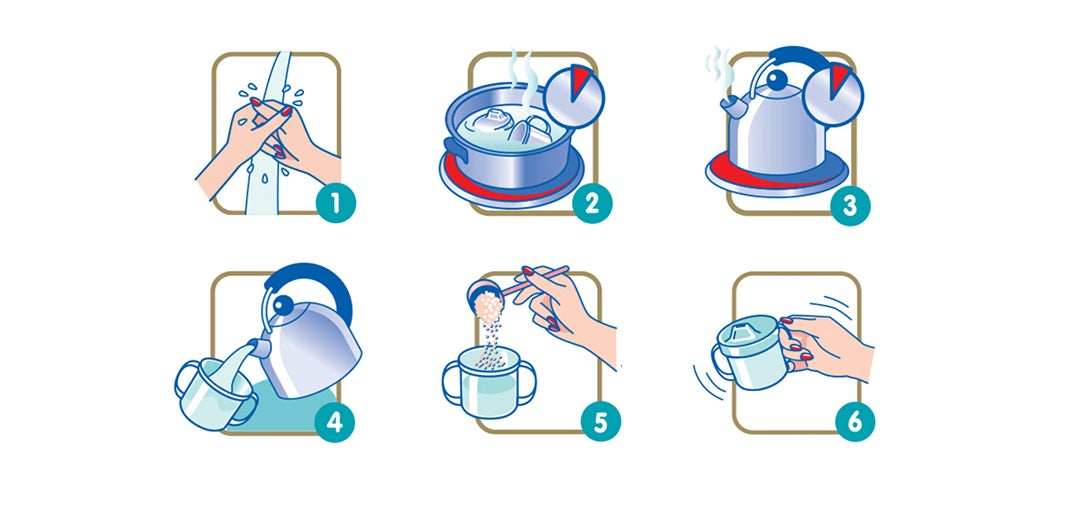 1
2
3
4
5
6