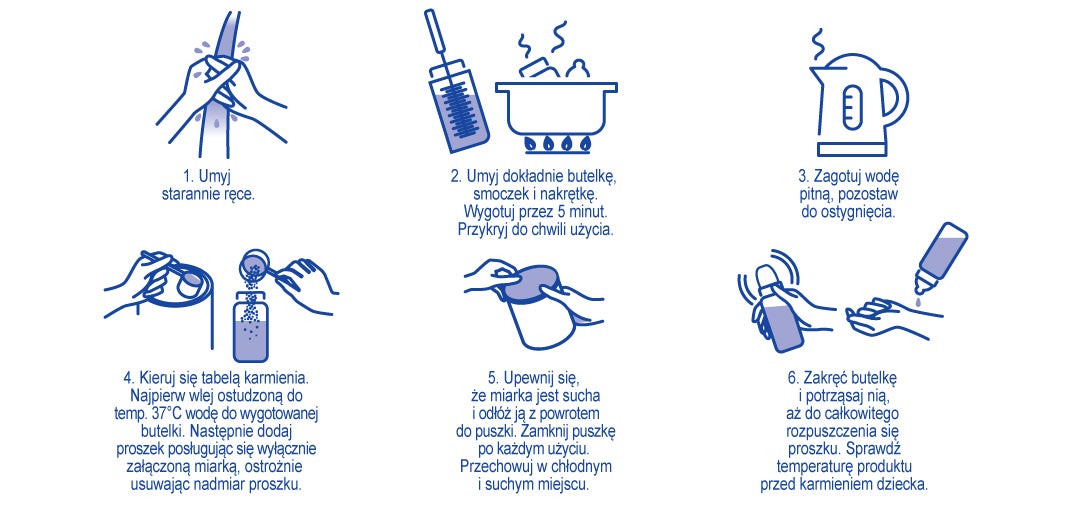 1. Umyj starannie ręce.

2. Umyj dokładnie butelkę, smoczek i nakrętkę. Wygotuj przez 5 minut. Przykryj do chwili użycia.

3. Zagotuj wodę pitną, pozostaw do ostygnięcia.

4. Kieruj się tabelą karmienia. Najpierw wlej ostudzoną do temp. 37°C wodę do wygotowanej butelki. Następnie dodaj proszek posługując się wyłącznie załączoną miarką, ostrożnie usuwając nadmiar proszku.

5. Upewnij się, że miarka jest sucha i odłóż ją z powrotem do puszki. Zamknij puszkę po każdym użyciu. Przechowuj w chłodnym i suchym miejscu.

6. Zakręć butelkę i potrząsaj nią, aż do całkowitego rozpuszczenia się proszku. Sprawdź temperaturę produktu przed karmieniem dziecka.