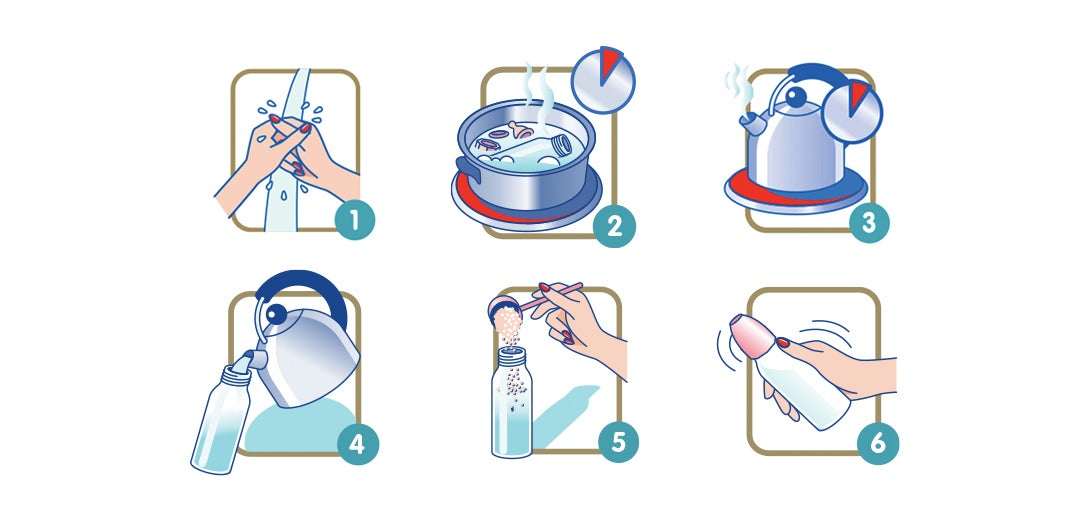 1
2
3
4
5
6